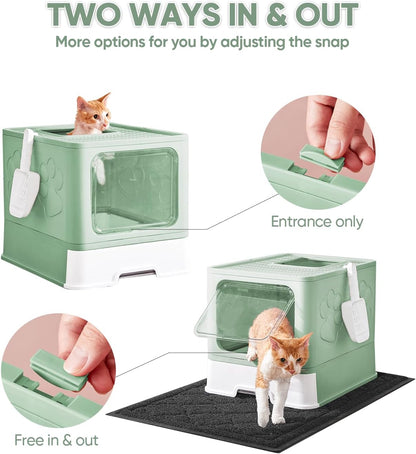 TWO WAYS IN & OUT
More options for you by adjusting the snap

Entrance only

Free in & out