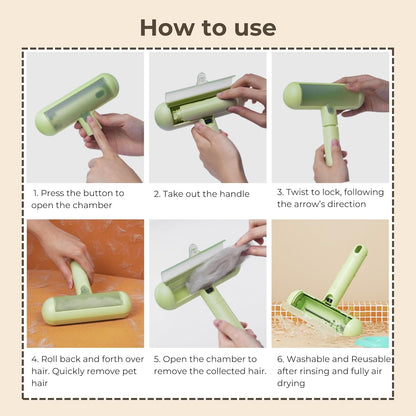 How to use

1. Press the button to open the chamber

2. Take out the handle

3. Twist to lock, following the arrow's direction

4. Roll back and forth over hair. Quickly remove pet hair

5. Open the chamber to remove the collected hair.

6. Washable and Reusable after rinsing and fully air drying