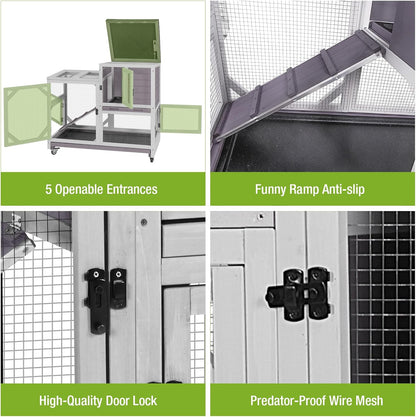 5 Openable Entrances

Funny Ramp Anti-slip

High-Quality Door Lock

Predator-Proof Wire Mesh