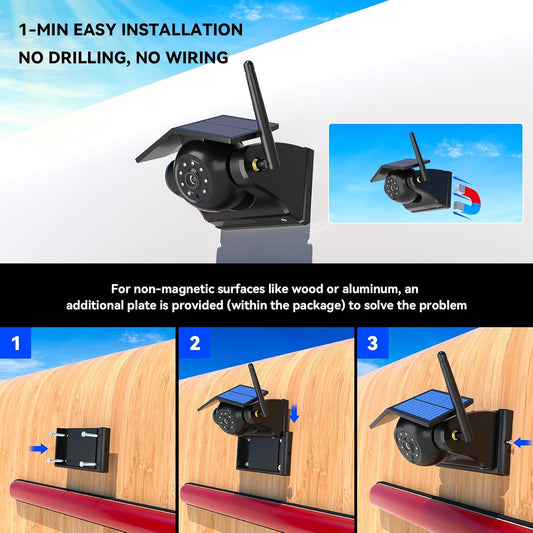 1-MIN EASY INSTALLATION
NO DRILLING, NO WIRING

For non-magnetic surfaces like wood or aluminum, an additional plate is provided (within the package) to solve the problem

1

2

3