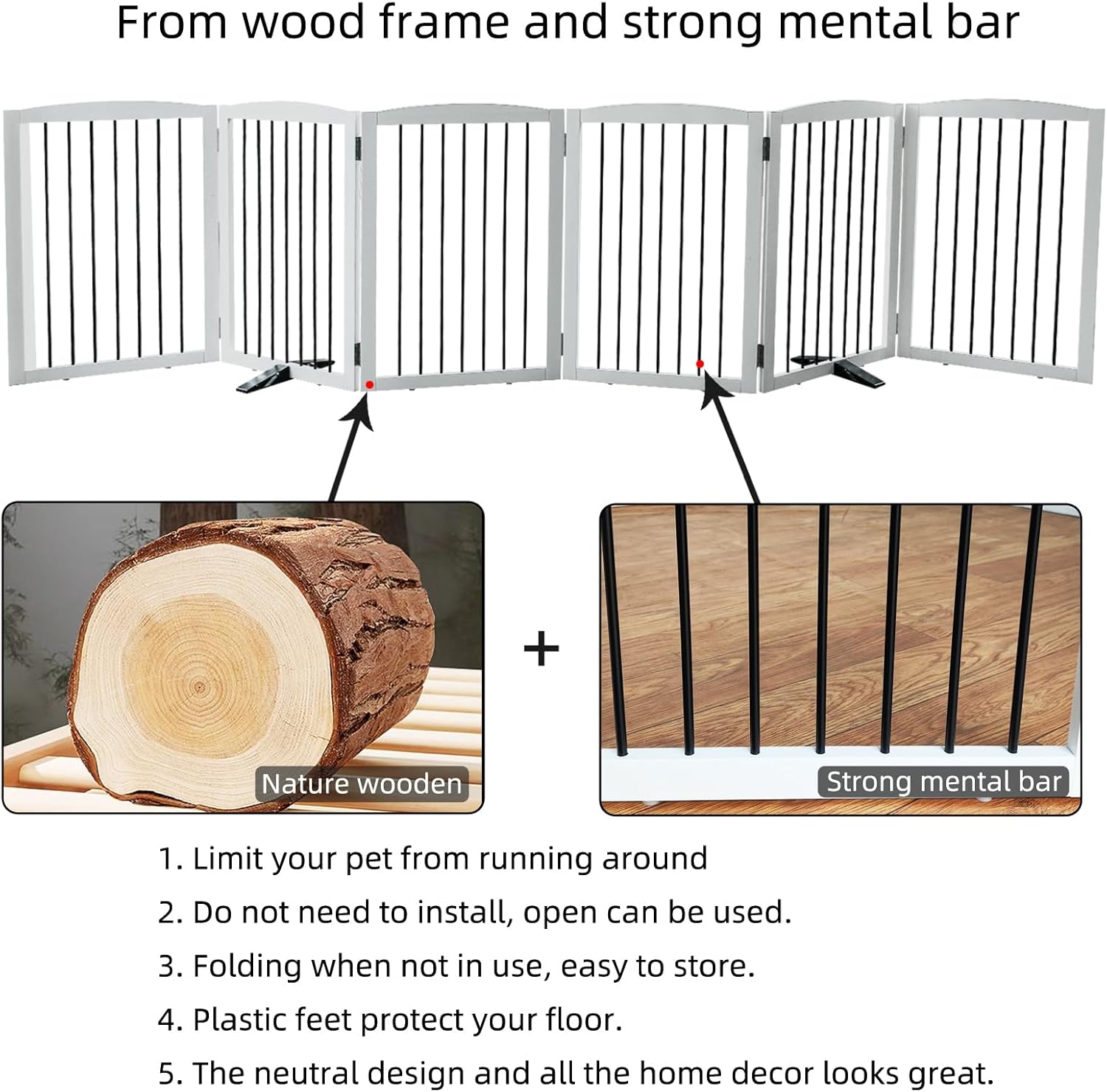 From wood frame and strong mental bar

Nature wooden

+

Strong mental bar

1. Limit your pet from running around
2. Do not need to install, open can be used.
3. Folding when not in use, easy to store.
4. Plastic feet protect your floor.
5. The neutral design and all the home decor looks great.