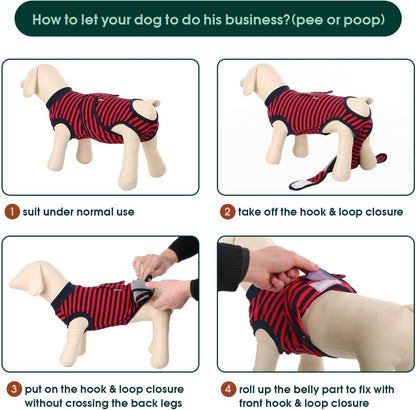 How to let your dog to do his business?(pee or poop)

1 suit under normal use

2 take off the hook & loop closure

3 put on the hook & loop closure without crossing the back legs

4 roll up the belly part to fix with front hook & loop closure