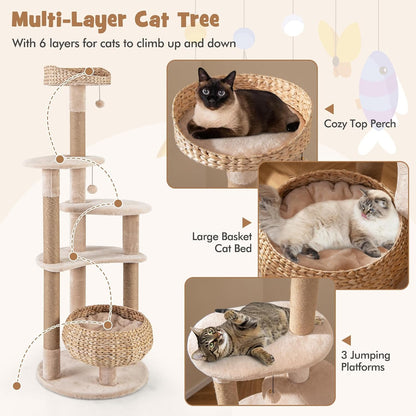 Multi-Layer Cat Tree

With 6 layers for cats to climb up and down

Cozy Top Perch

Large Basket Cat Bed

3 Jumping Platforms