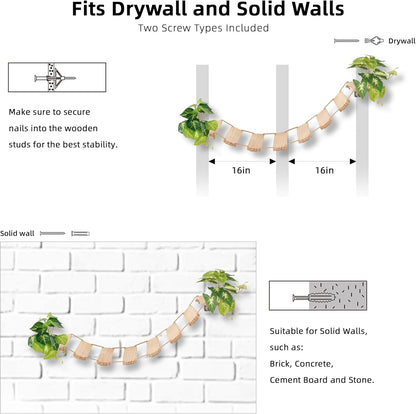 Fits Drywall and Solid Walls

Two Screw Types Included

Drywall

Make sure to secure nails into the wooden studs for the best stability.

16in

16in

Solid wall

Suitable for Solid Walls, such as:
Brick, Concrete,
Cement Board and Stone.