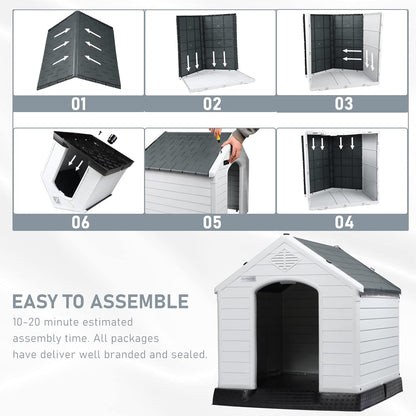 01

02

03

06

05

04

EASY TO ASSEMBLE

10-20 minute estimated assembly time. All packages have deliver well branded and sealed.