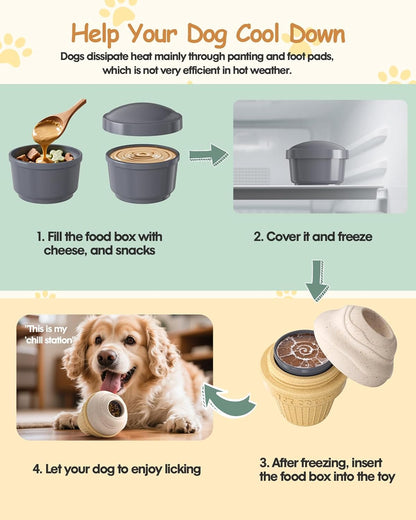 Help Your Dog Cool Down

Dogs dissipate heat mainly through panting and foot pads, which is not very efficient in hot weather.

1. Fill the food box with cheese, and snacks

2. Cover it and freeze

"This is my 'chill station'"

4. Let your dog to enjoy licking

3. After freezing, insert the food box into the toy