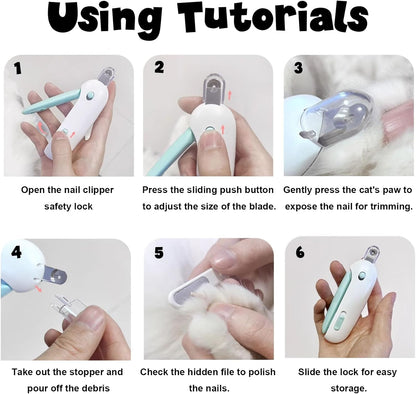 Using Tutorials

1

Open the nail clipper safety lock

2

Press the sliding push button to adjust the size of the blade.

3

Gently press the cat's paw to expose the nail for trimming.

4

Take out the stopper and pour off the debris

5

Check the hidden file to polish the nails.

6

Slide the lock for easy storage.