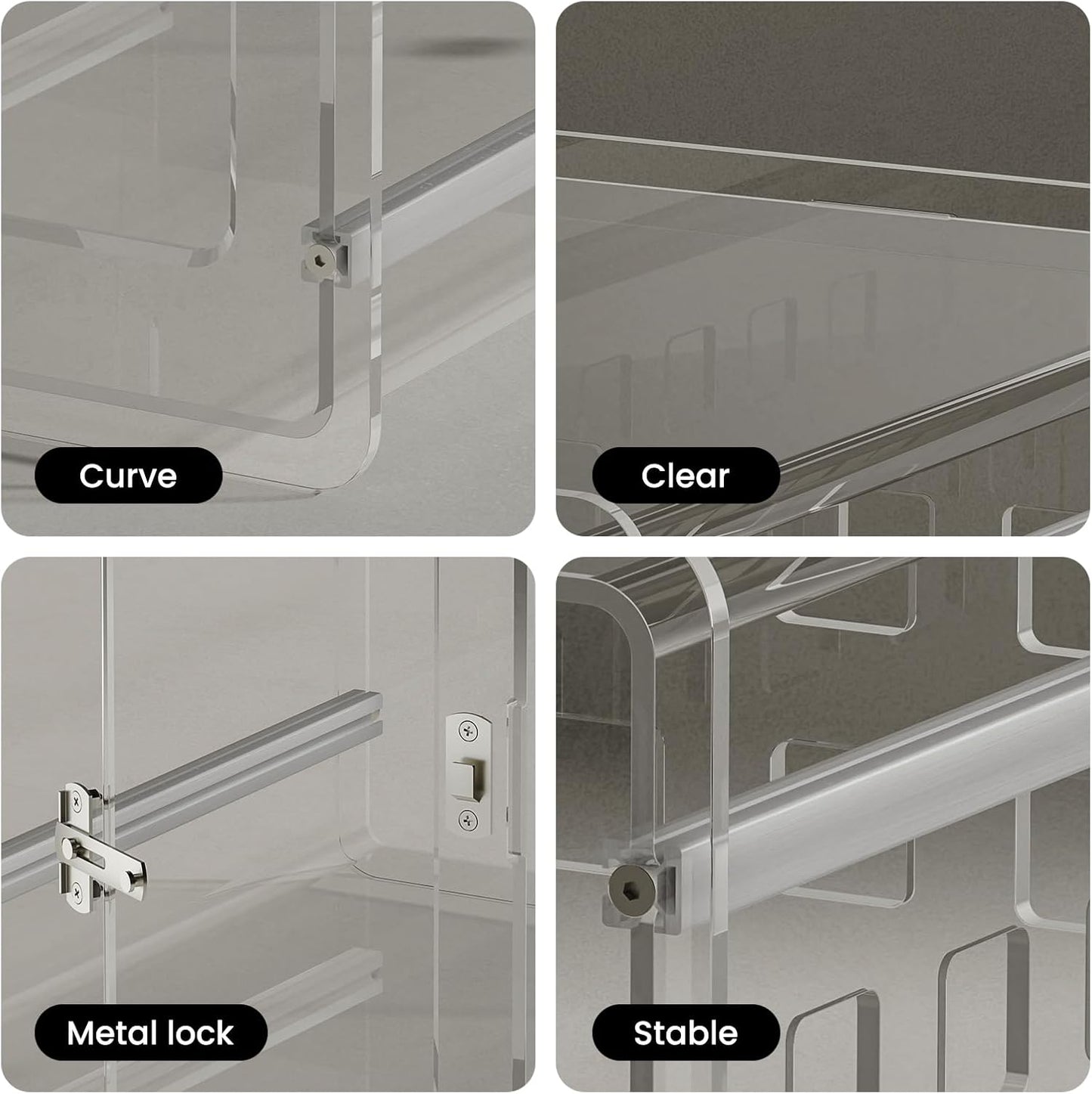 Curve

Clear

Metal lock

Stable