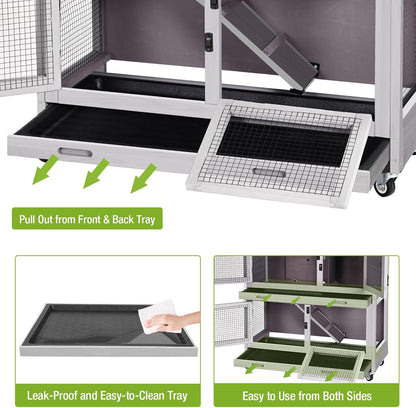 Pull Out from Front & Back Tray

Leak-Proof and Easy-to-Clean Tray

Easy to Use from Both Sides