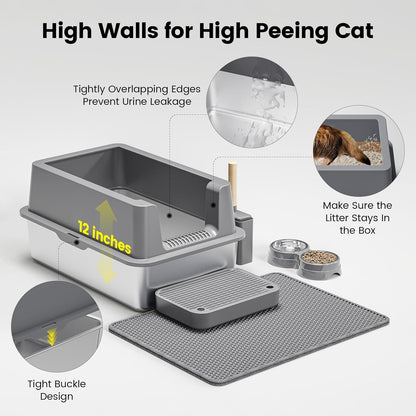 High Walls for High Peeing Cat

Tightly Overlapping Edges Prevent Urine Leakage

Make Sure the Litter Stays In the Box

12 inches

Tight Buckle Design