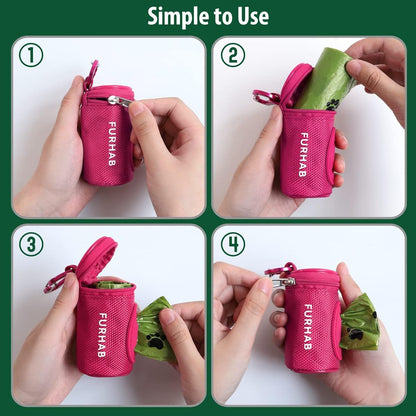 Simple to Use

1

FURHAB

2

FURHAB

3

FURHAB

4

FURHAB