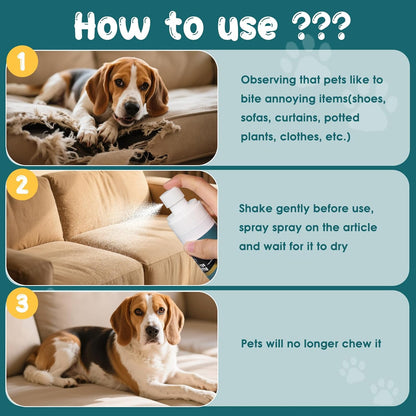 How to use ???

1

Observing that pets like to bite annoying items(shoes, sofas, curtains, potted plants, clothes, etc.)

2

Shake gently before use, spray spray on the article and wait for it to dry

3

Pets will no longer chew it