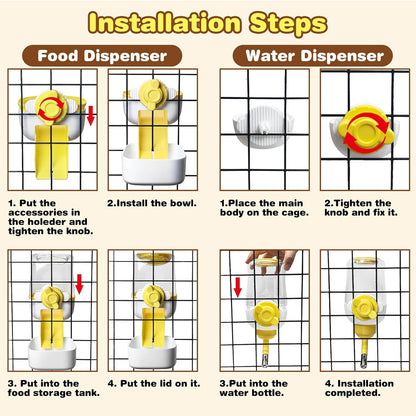 Installation Steps

Food Dispenser

1. Put the accessories in the holeder and tighten the knob.

2.Install the bowl.

3. Put into the food storage tank.

4. Put the lid on it.

Water Dispenser

1.Place the main body on the cage.

2.Tighten the knob and fix it.

3.Put into the water bottle.

4. Installation completed.