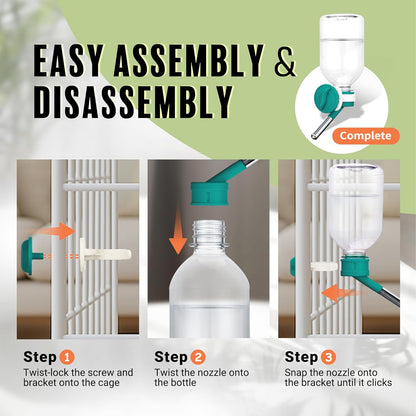 EASY ASSEMBLY & DISASSEMBLY

Complete

Step 1
Twist-lock the screw and bracket onto the cage

Step 2
Twist the nozzle onto the bottle

Step 3
Snap the nozzle onto the bracket until it clicks