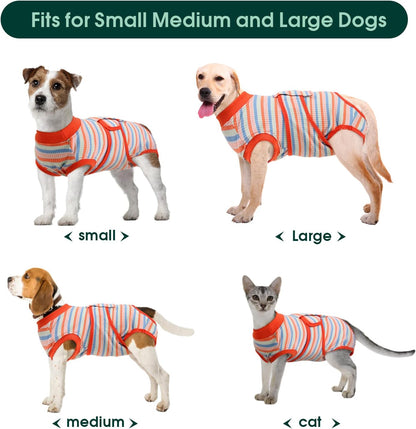 Fits for Small Medium and Large Dogs

< small >

< Large >

< medium >

< cat >