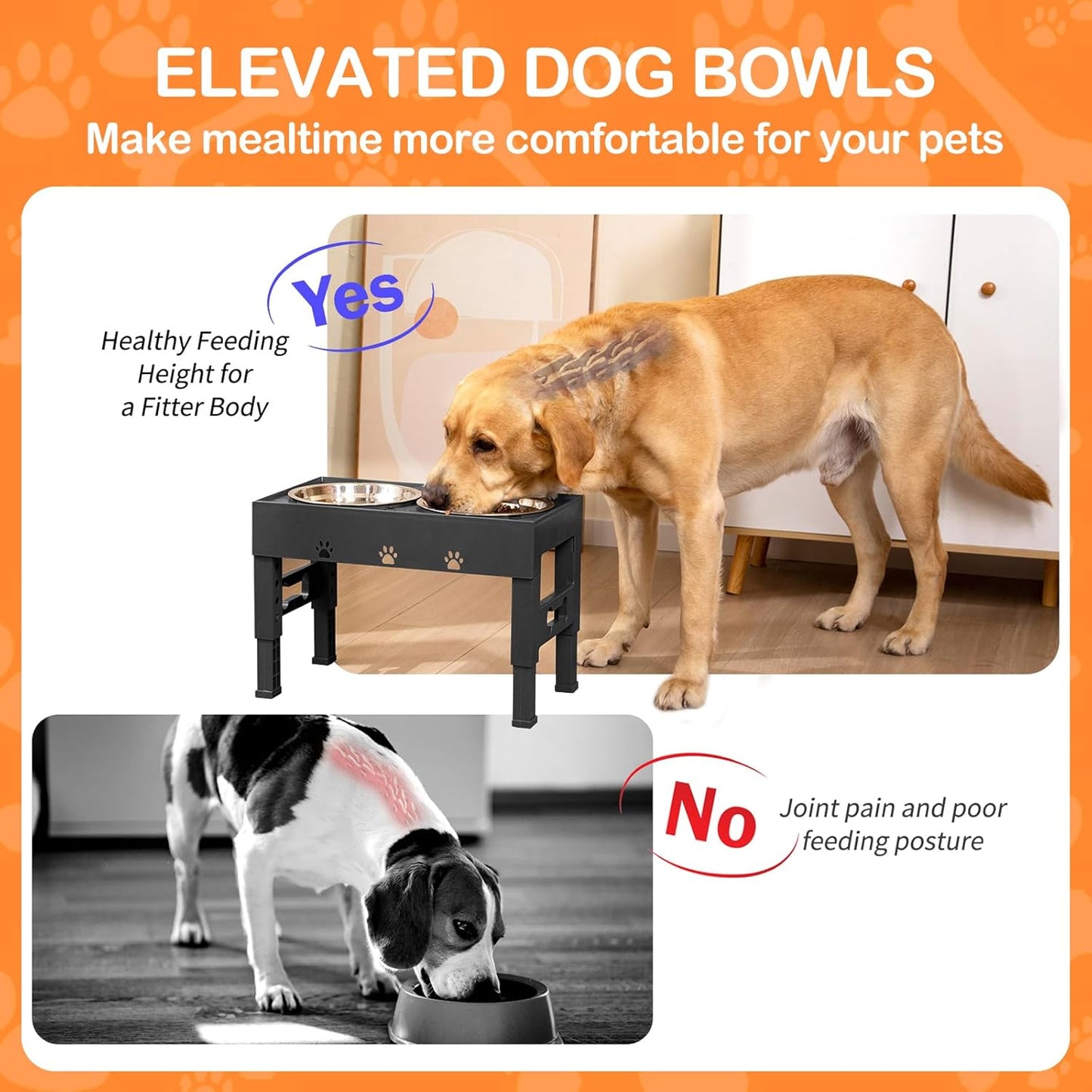 ELEVATED DOG BOWLS
Make mealtime more comfortable for your pets

Yes
Healthy Feeding Height for a Fitter Body

No
Joint pain and poor feeding posture