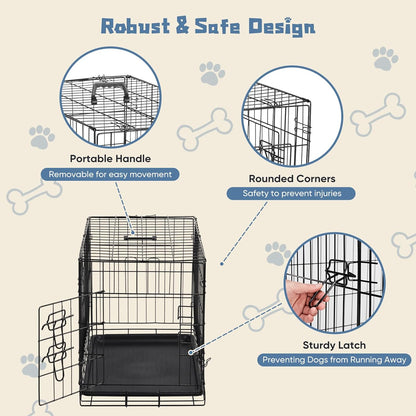 Robust & Safe Design

Portable Handle

Removable for easy movement

Rounded Corners

Safety to prevent injuries

Sturdy Latch

Preventing Dogs from Running Away