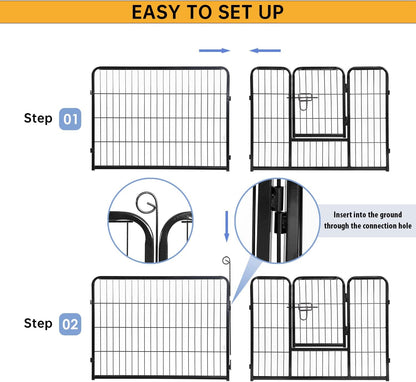 EASY TO SET UP

Step 01

Insert into the ground through the connection hole

Step 02