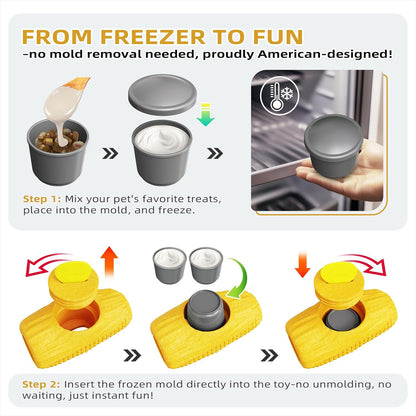 FROM FREEZER TO FUN
-no mold removal needed, proudly American-designed!

Step 1: Mix your pet's favorite treats, place into the mold, and freeze.

Step 2: Insert the frozen mold directly into the toy-no unmolding, no waiting, just instant fun!