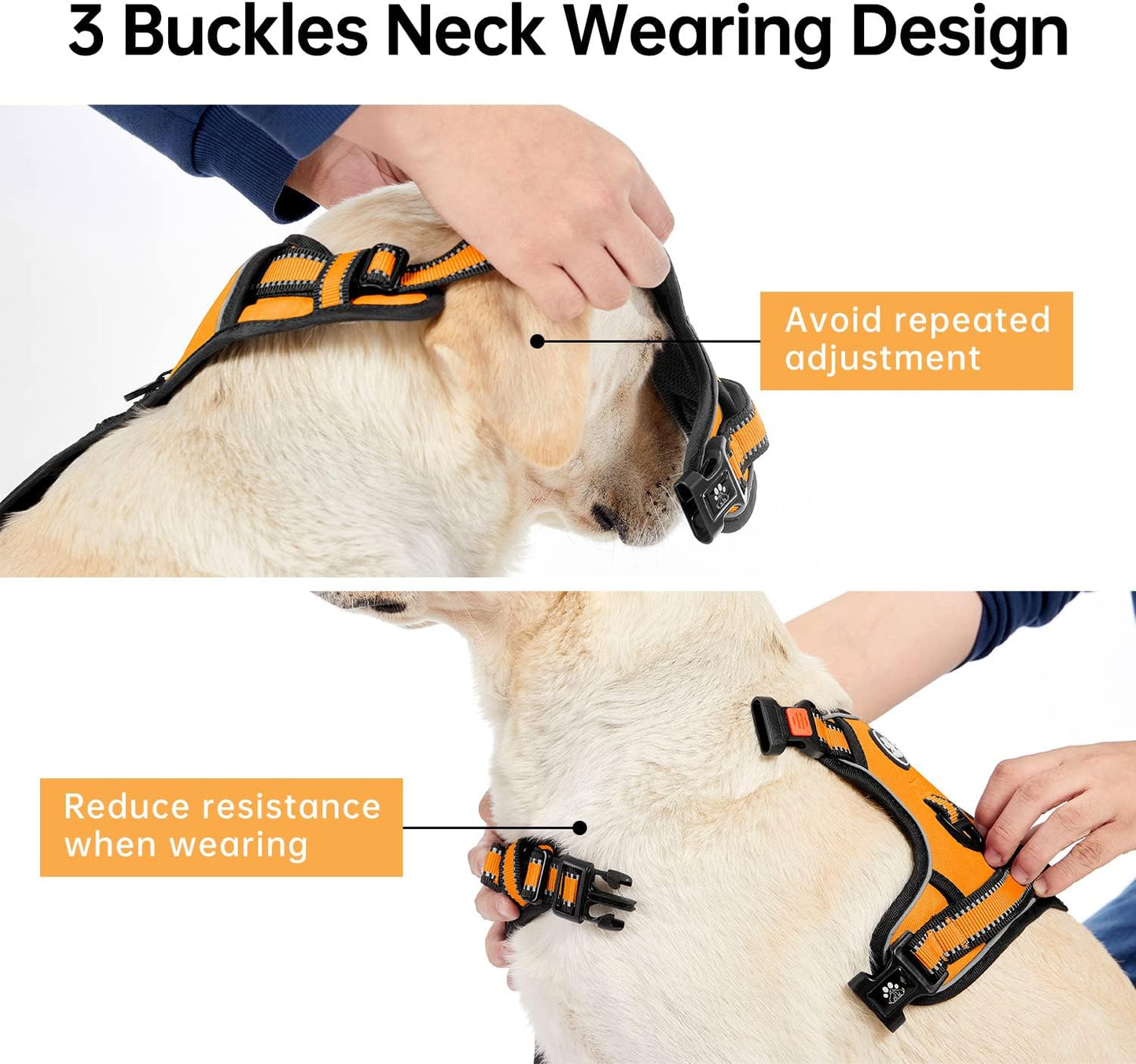 3 Buckles Neck Wearing Design

Avoid repeated adjustment

Reduce resistance when wearing