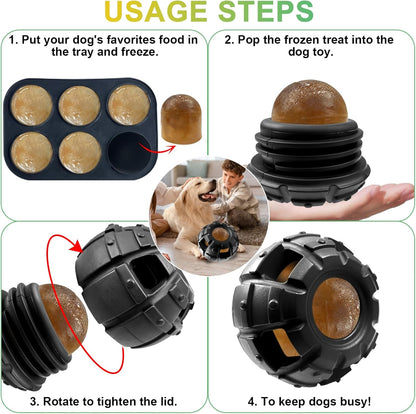 USAGE STEPS

1. Put your dog's favorites food in the tray and freeze.

2. Pop the frozen treat into the dog toy.

3. Rotate to tighten the lid.

4. To keep dogs busy!