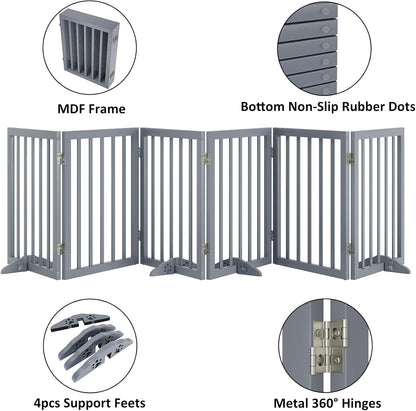 MDF Frame

Bottom Non-Slip Rubber Dots

4pcs Support Feets

Metal 360° Hinges