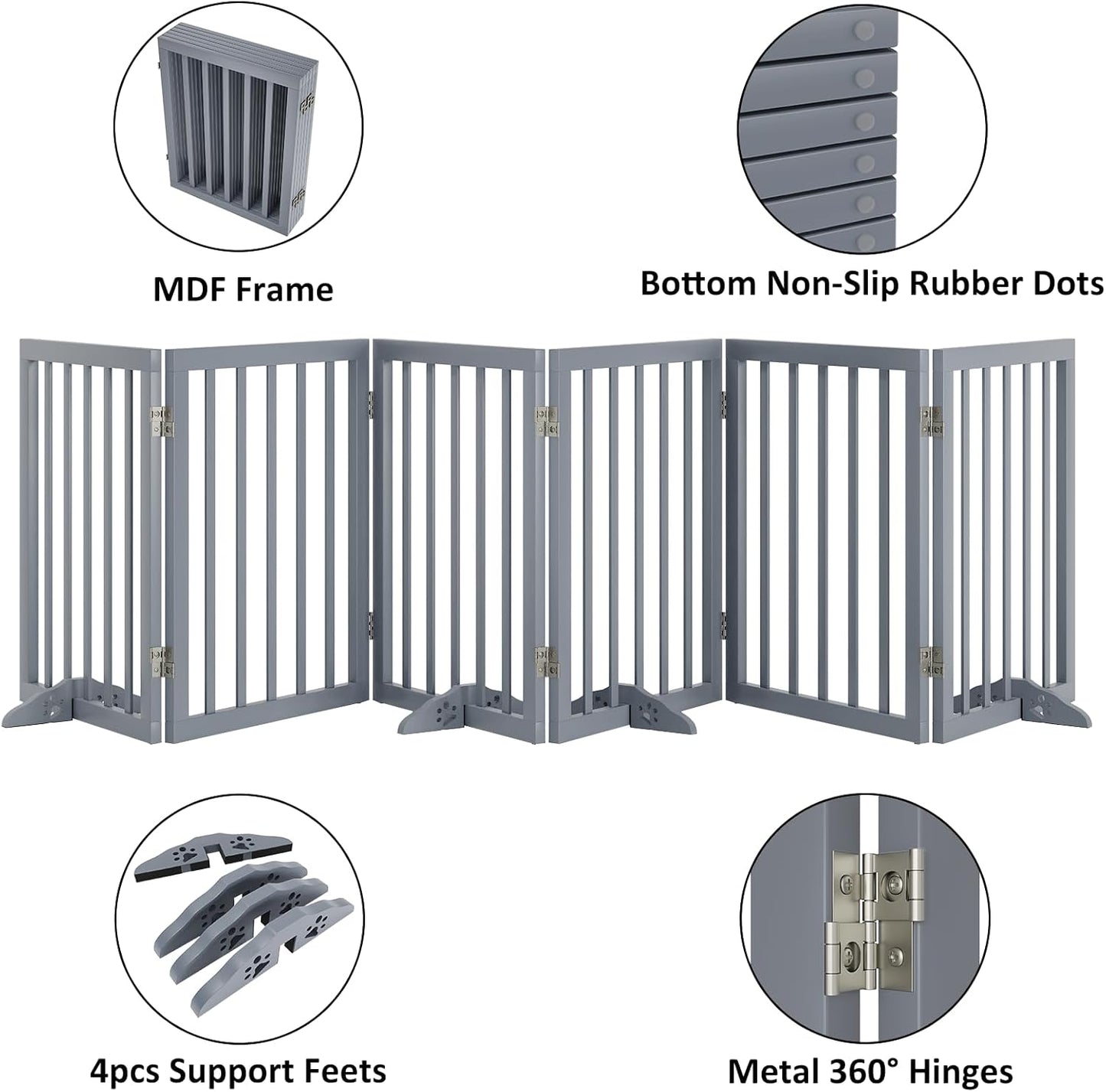 MDF Frame

Bottom Non-Slip Rubber Dots

4pcs Support Feets

Metal 360° Hinges