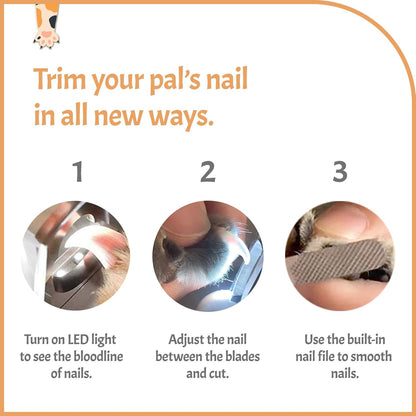 Trim your pal's nail in all new ways.

1

Turn on LED light to see the bloodline of nails.

2

Adjust the nail between the blades and cut.

3

Use the built-in nail file to smooth nails.