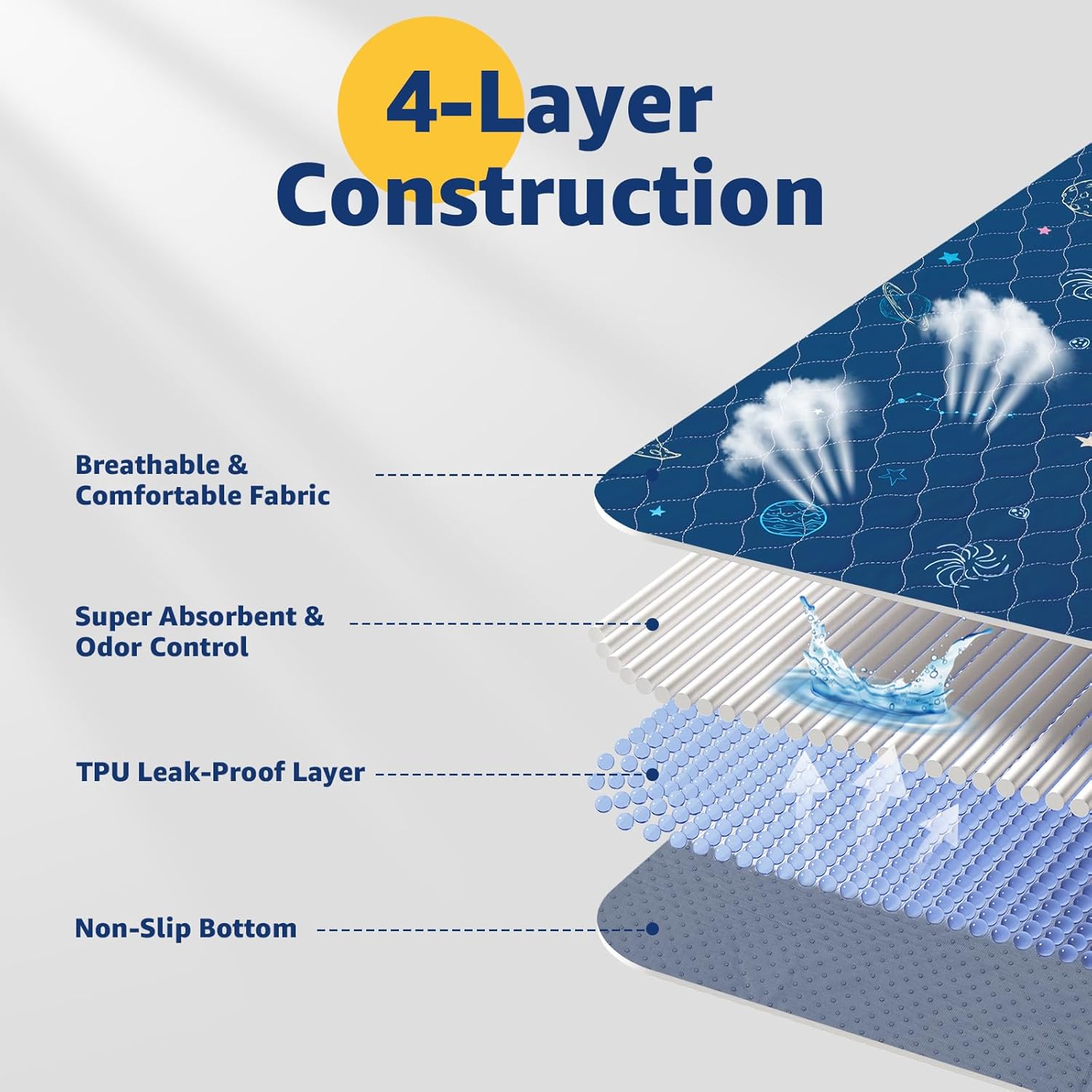 4-Layer Construction

Breathable & Comfortable Fabric

Super Absorbent & Odor Control

TPU Leak-Proof Layer

Non-Slip Bottom