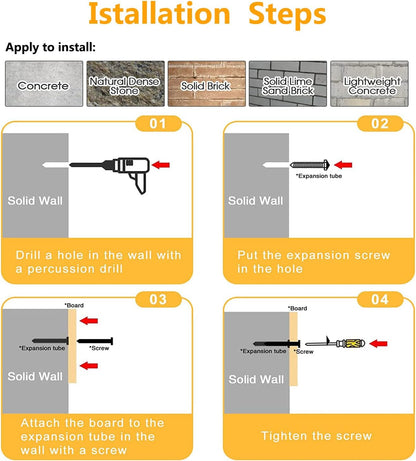 Istallation Steps

Apply to install:

Concrete

Natural Dense Stone

Solid Brick

Solid Lime Sand Brick

Lightweight Concrete

01

Solid Wall

Drill a hole in the wall with a percussion drill

02

*Expansion tube

Solid Wall

Put the expansion screw in the hole

03

*Board

*Expansion tube

*Screw

Solid Wall

Attach the board to the expansion tube in the wall with a screw

04

*Board

*Expansion tube

*Screw

Solid Wall

Tighten the screw