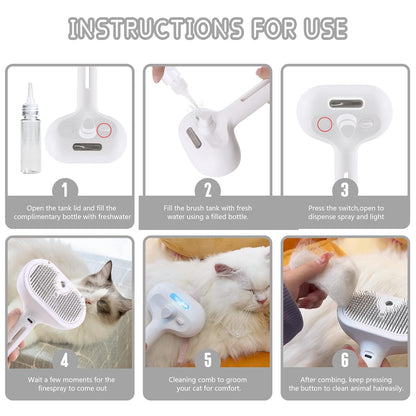 INSTRUCTIONS FOR USE

1
Open the tank lid and fill the complimentary bottle with freshwater

2
Fill the brush tank with fresh water using a filled bottle.

3
Press the switch,open to dispense spray and light

4
Wait a few moments for the finespray to come out

5
Cleaning comb to groom your cat for comfort.

6
After combing, keep pressing the button to clean animal haireasily.