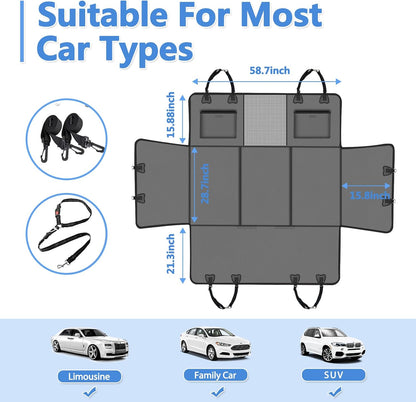 Suitable For Most Car Types

58.7inch

15.88inch

28.7inch

15.8inch

21.3inch

Limousine

Family Car

SUV