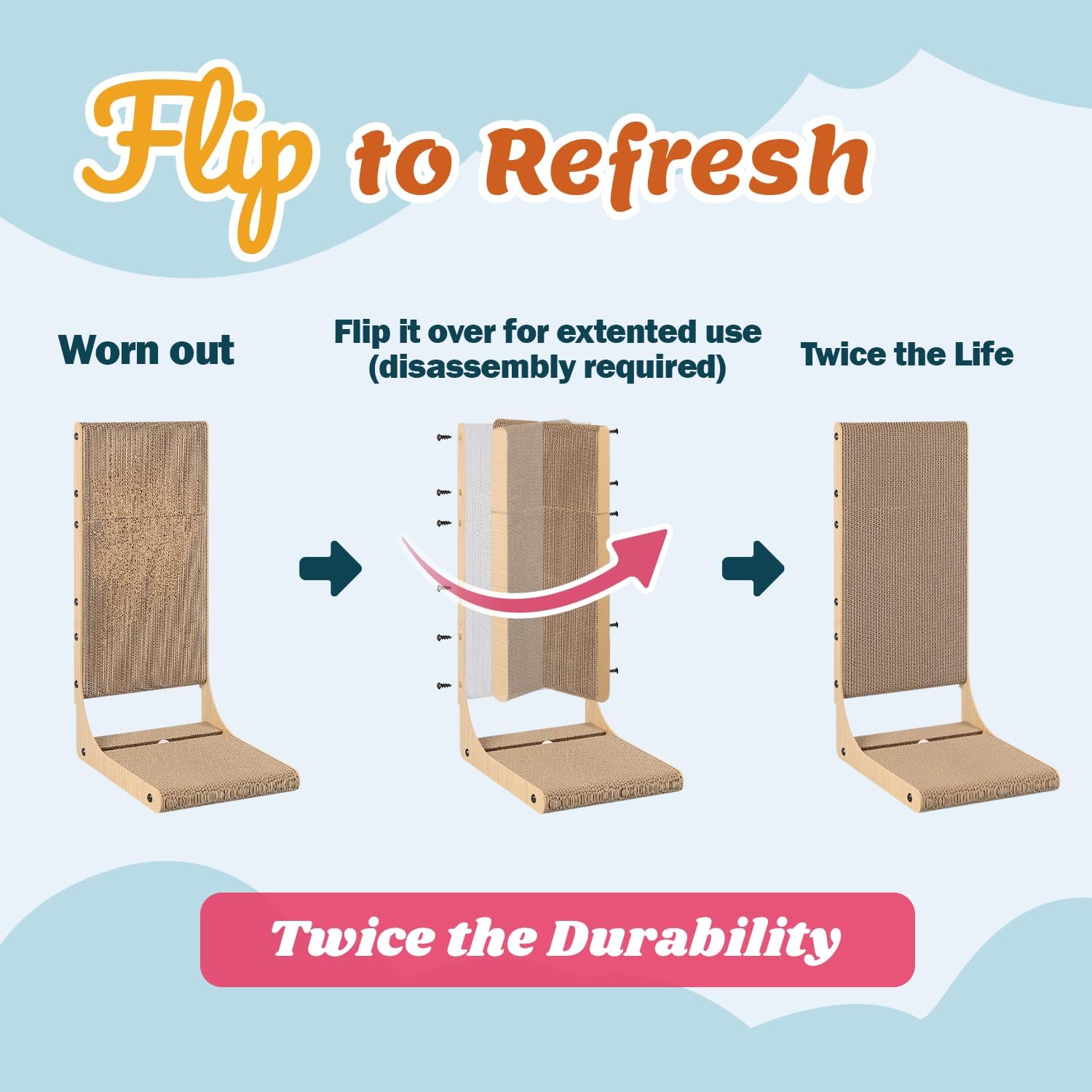 Flip to Refresh

Worn out

Flip it over for extented use (disassembly required)

Twice the Life

Twice the Durability