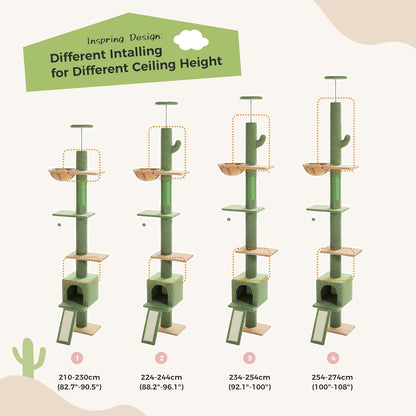 Inspring Design:

Different Intalling for Different Ceiling Height

1
210-230cm
(82.7"-90.5")

2
224-244cm
(88.2"-96.1")

3
234-254cm
(92.1"-100")

4
254-274cm
(100"-108")