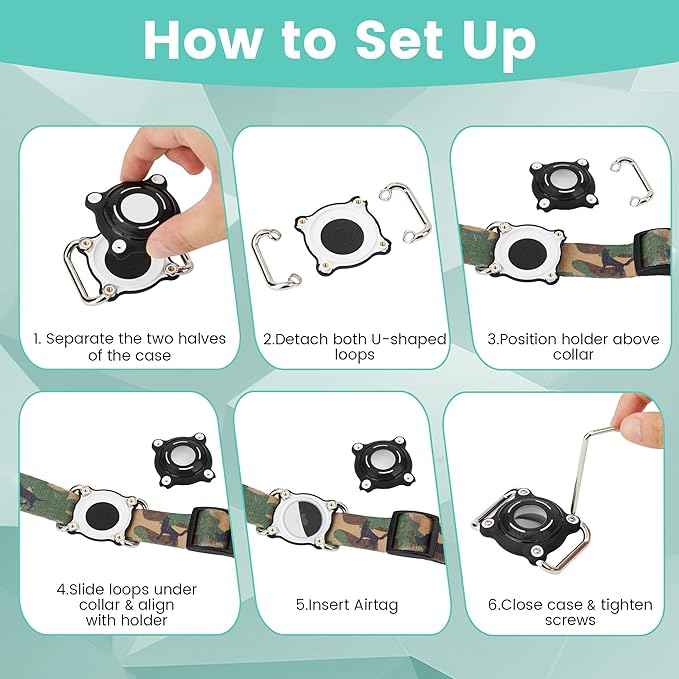 How to Set Up

1. Separate the two halves of the case

2.Detach both U-shaped loops

3.Position holder above collar

4.Slide loops under collar & align with holder

5.Insert Airtag

6.Close case & tighten screws