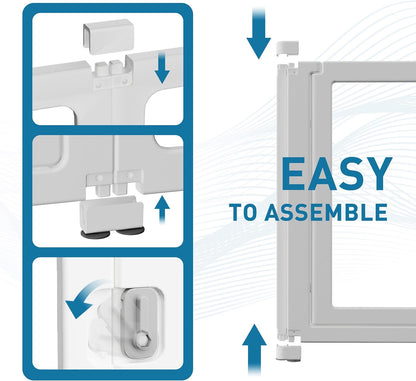 EASY
TO ASSEMBLE