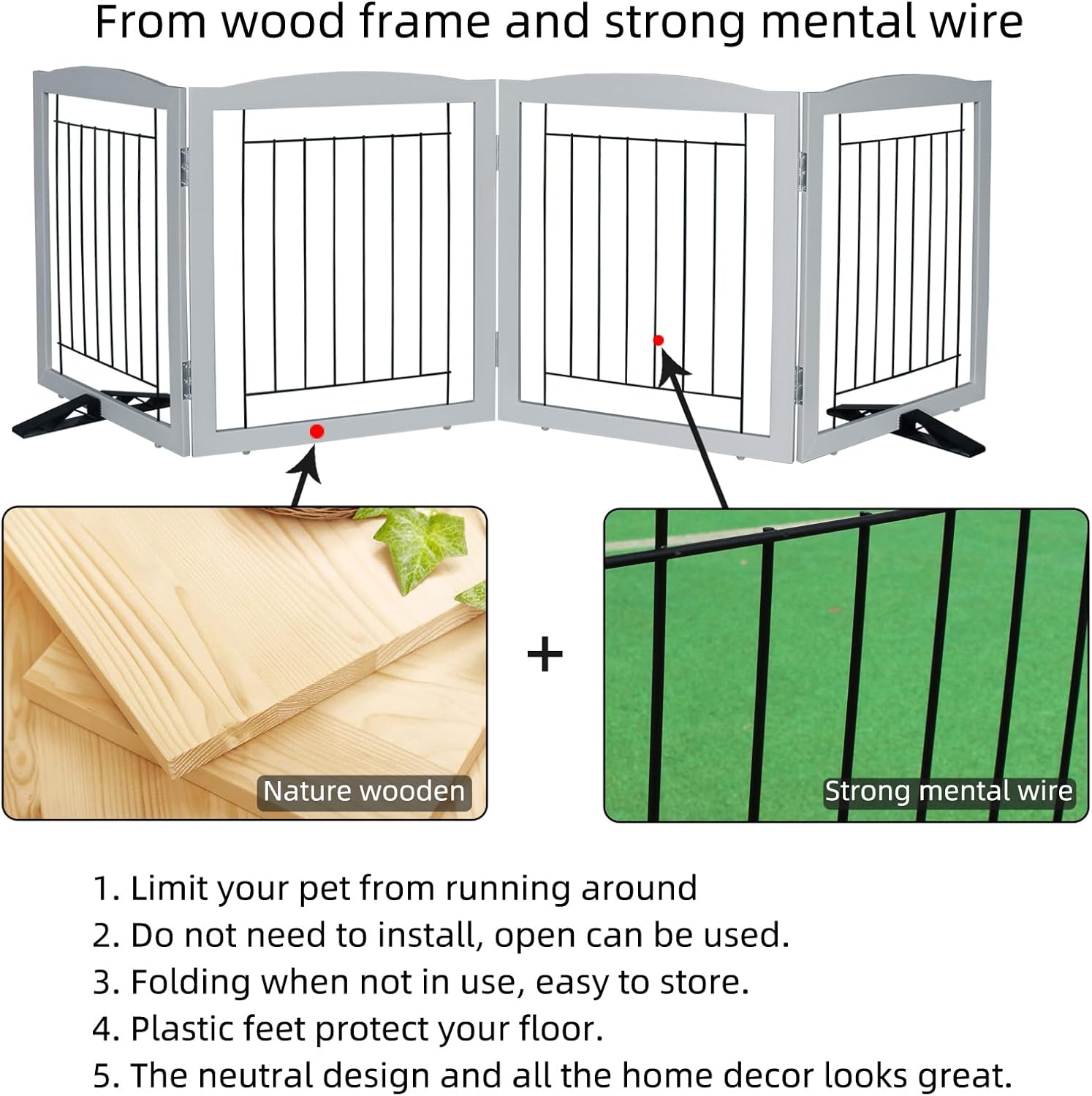 From wood frame and strong mental wire

Nature wooden

+

Strong mental wire

1. Limit your pet from running around
2. Do not need to install, open can be used.
3. Folding when not in use, easy to store.
4. Plastic feet protect your floor.
5. The neutral design and all the home decor looks great.