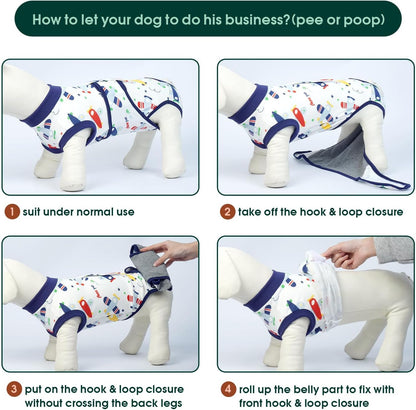 How to let your dog to do his business?(pee or poop)

1 suit under normal use

2 take off the hook & loop closure

3 put on the hook & loop closure without crossing the back legs

4 roll up the belly part to fix with front hook & loop closure