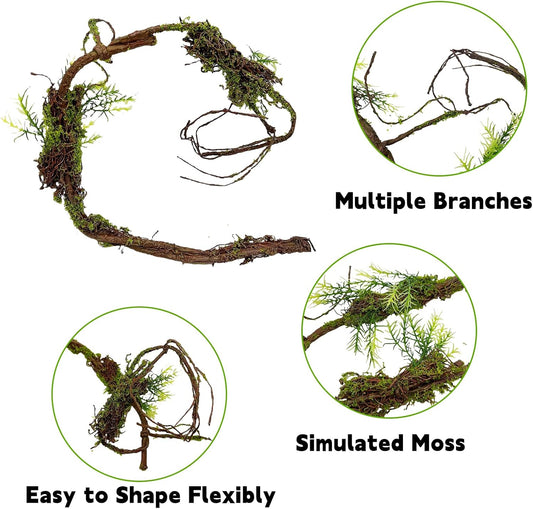 Multiple Branches

Simulated Moss

Easy to Shape Flexibly