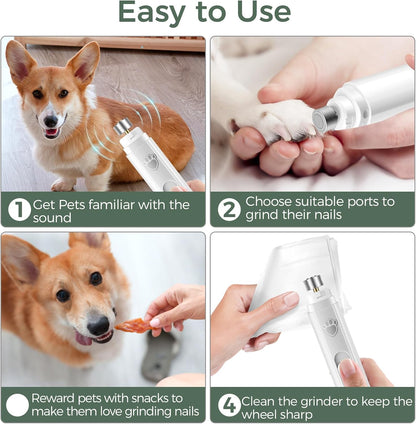 Easy to Use

1 Get Pets familiar with the sound

2 Choose suitable ports to grind their nails

Reward pets with snacks to make them love grinding nails

4 Clean the grinder to keep the wheel sharp