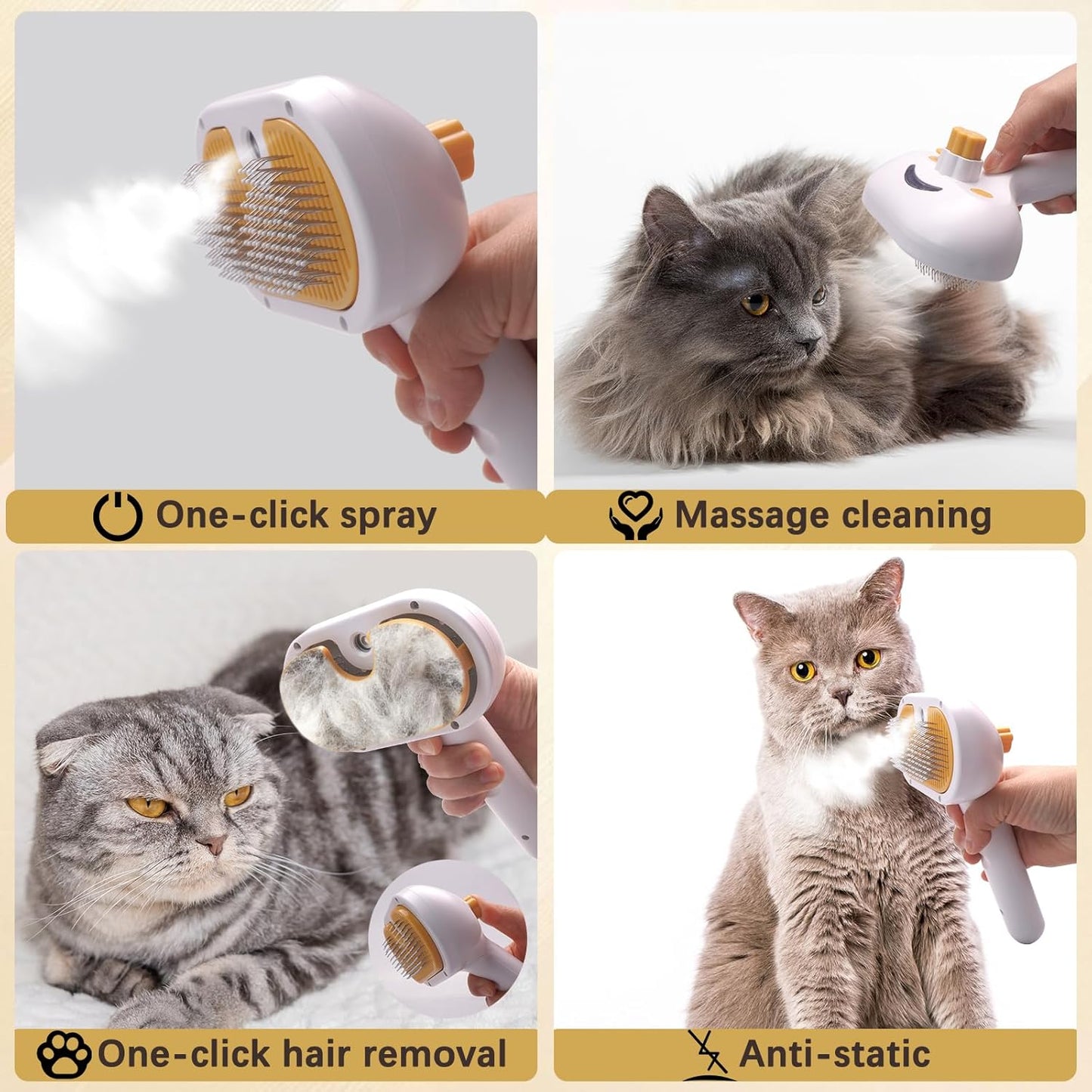 One-click spray

Massage cleaning

One-click hair removal

Anti-static