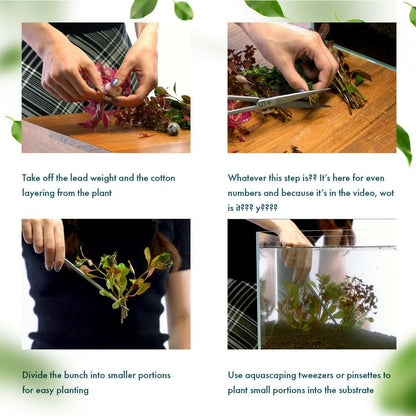 Take off the lead weight and the cotton layering from the plant

Whatever this step is?? It's here for even numbers and because it's in the video, wot is it??? y????

Divide the bunch into smaller portions for easy planting

Use aquascaping tweezers or pinsettes to plant small portions into the substrate