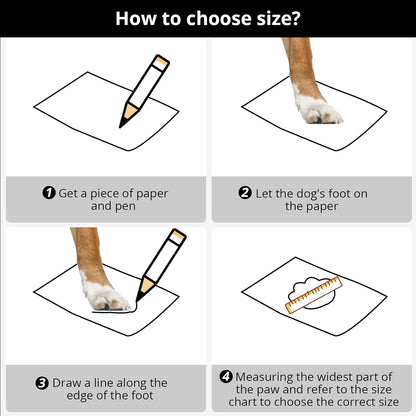 How to choose size?

❶ Get a piece of paper and pen

❷ Let the dog's foot on the paper

❸ Draw a line along the edge of the foot

❹ Measuring the widest part of the paw and refer to the size chart to choose the correct size