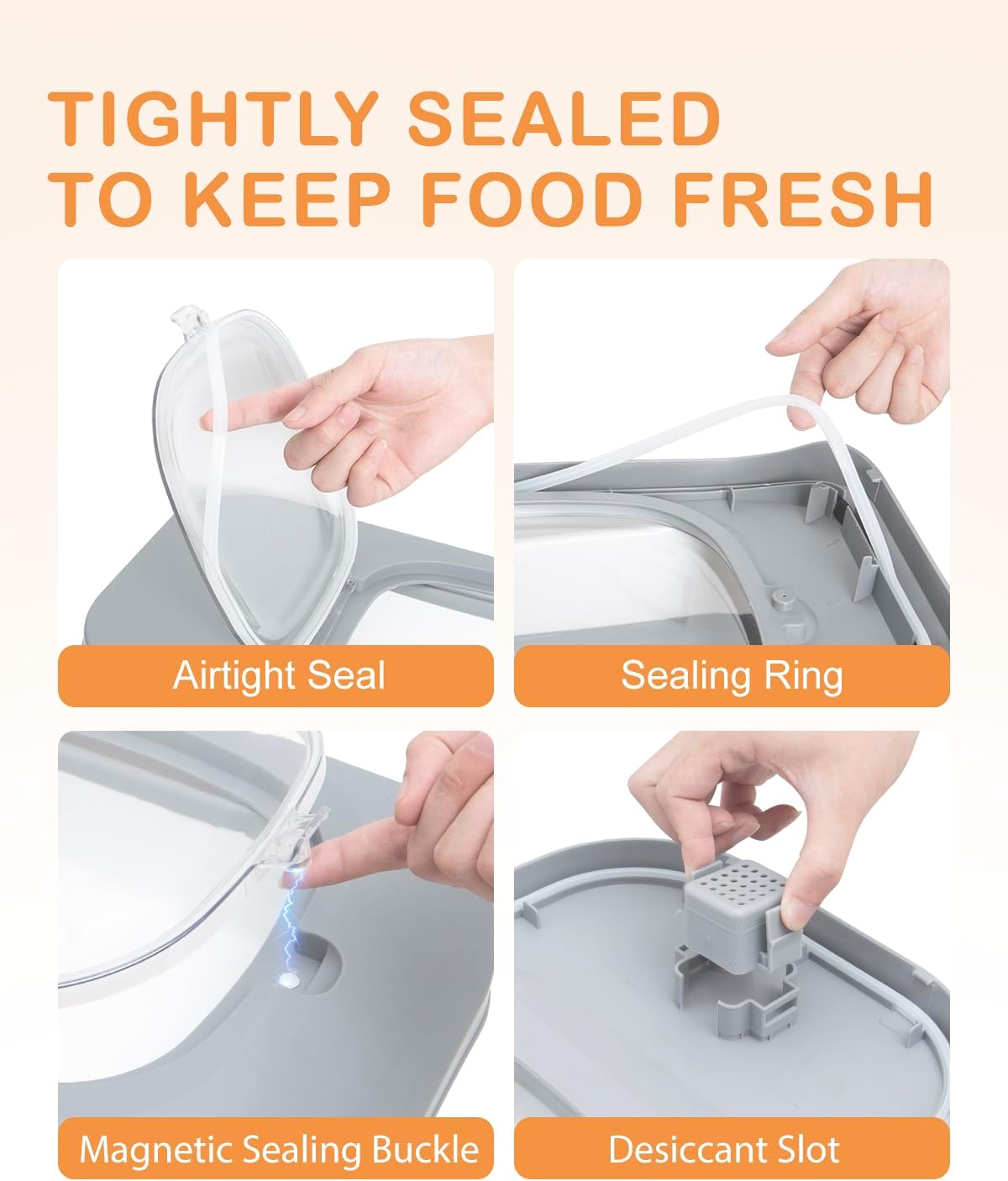 TIGHTLY SEALED
TO KEEP FOOD FRESH

Airtight Seal

Sealing Ring

Magnetic Sealing Buckle

Desiccant Slot