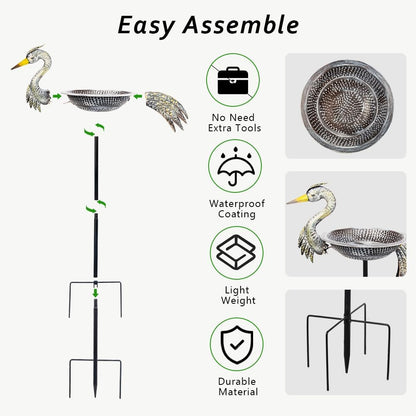 Easy Assemble

No Need Extra Tools

Waterproof Coating

Light Weight

Durable Material