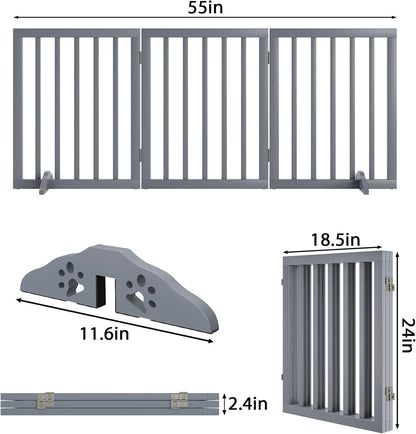 55in

18.5in

11.6in

24in

2.4in