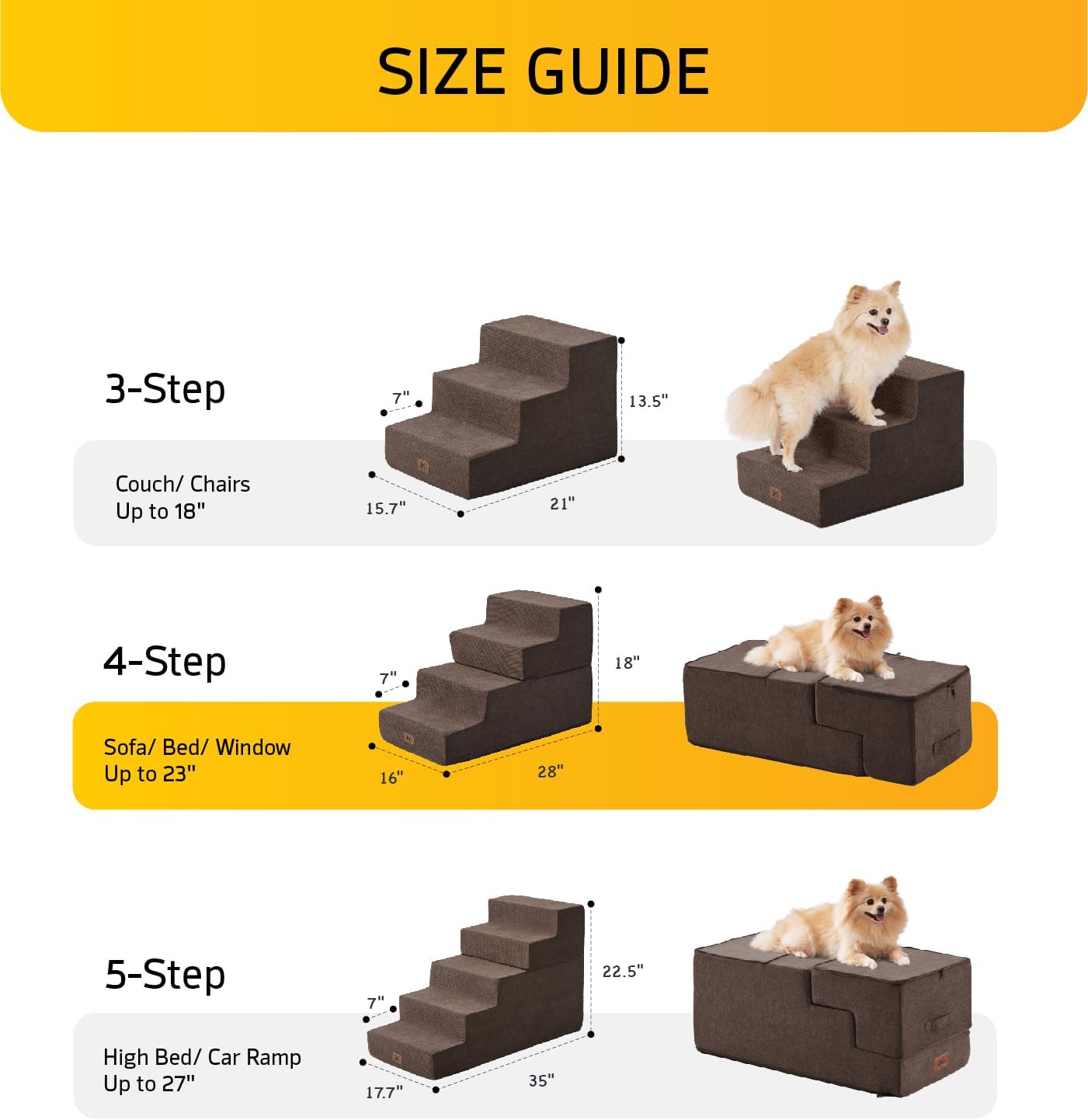 SIZE GUIDE

3-Step

Couch/ Chairs
Up to 18"

7"
13.5"
15.7"
21"

4-Step

Sofa/ Bed/ Window
Up to 23"

7"
18"
16"
28"

5-Step

High Bed/ Car Ramp
Up to 27"

7"
22.5"
17.7"
35"