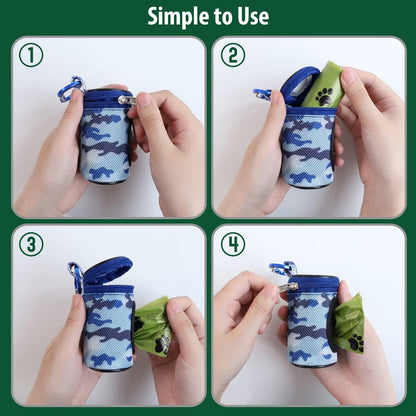 Simple to Use

1

2

3

4