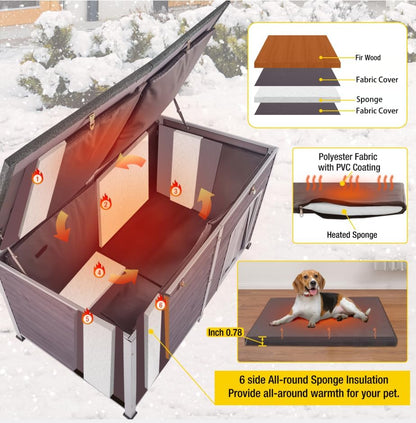 Fir Wood
Fabric Cover
Sponge
Fabric Cover

Polyester Fabric with PVC Coating

Heated Sponge

1
2
3
4
5
6

Inch 0.78

6 side All-round Sponge Insulation
Provide all-around warmth for your pet.