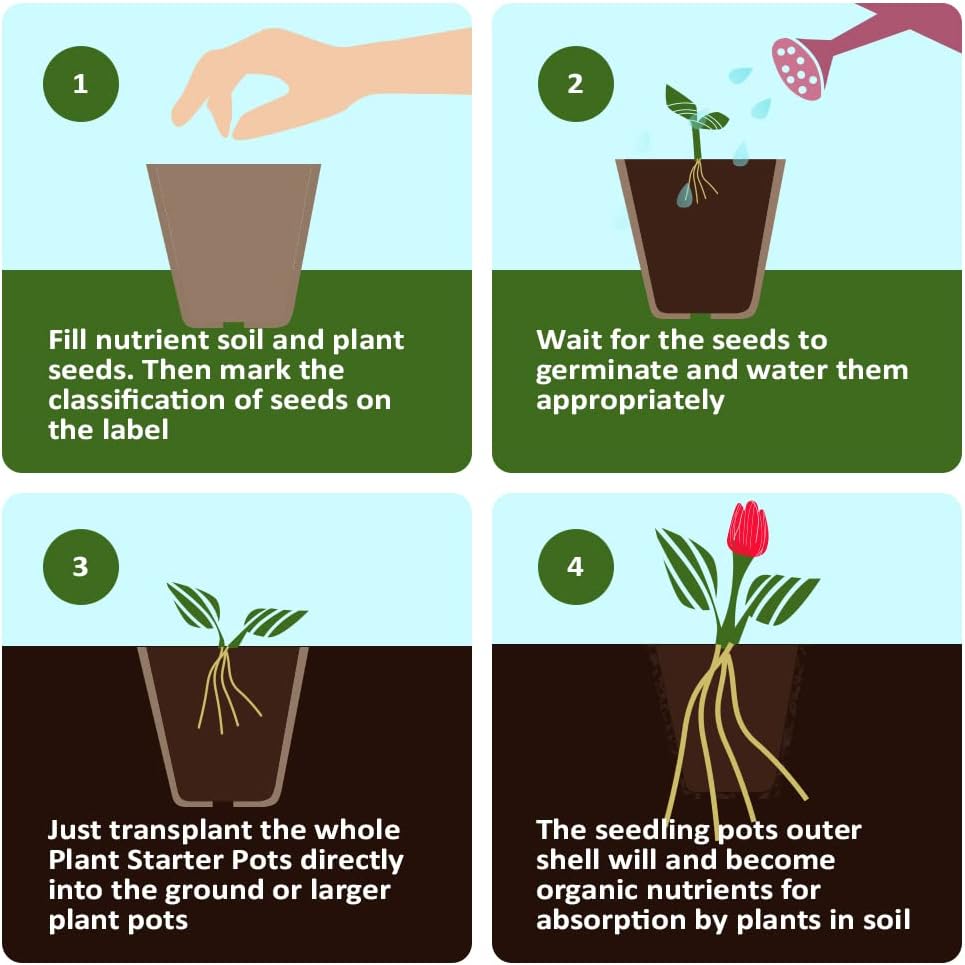 1

Fill nutrient soil and plant seeds. Then mark the classification of seeds on the label

2

Wait for the seeds to germinate and water them appropriately

3

Just transplant the whole Plant Starter Pots directly into the ground or larger plant pots

4

The seedling pots outer shell will and become organic nutrients for absorption by plants in soil